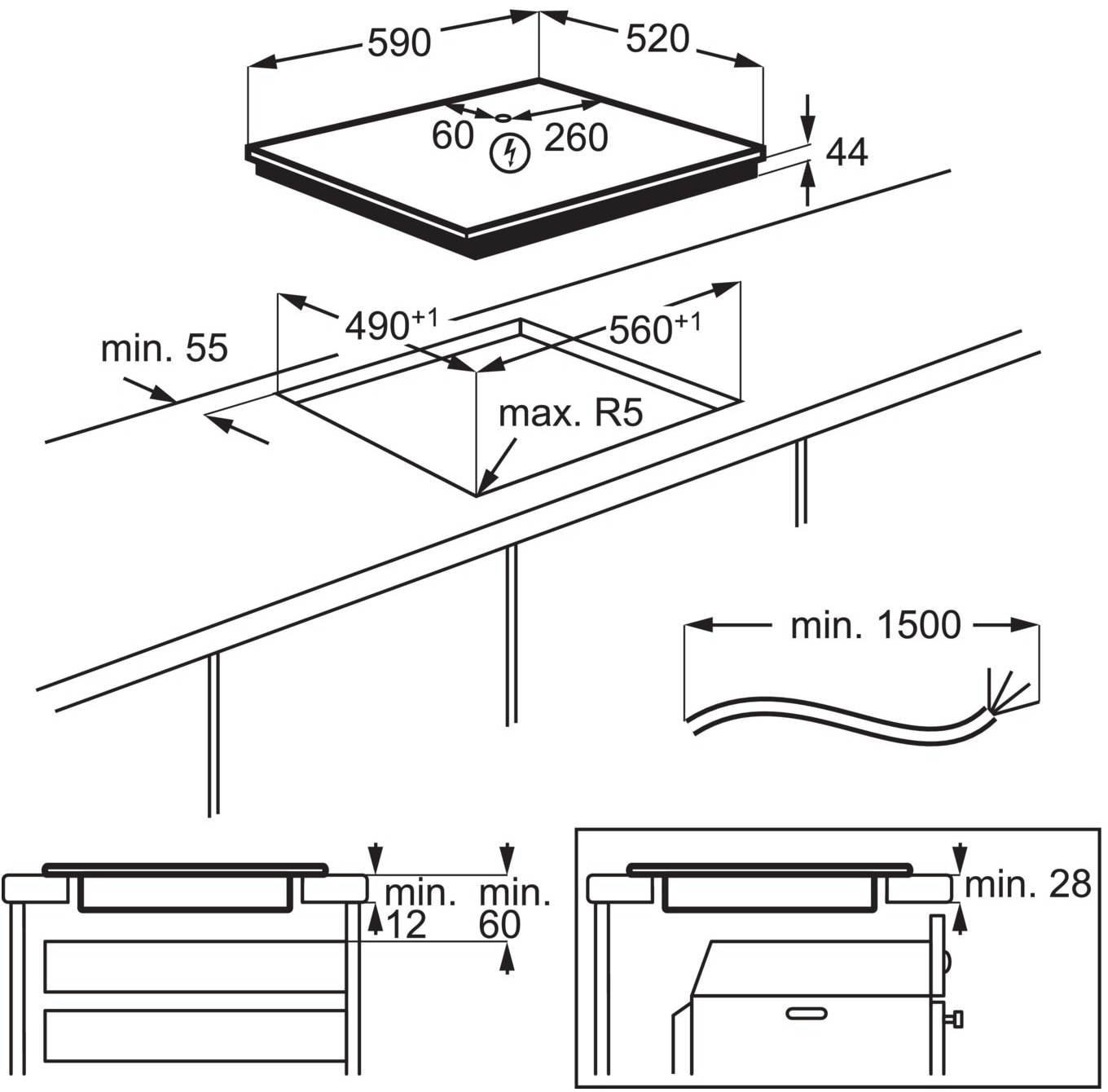 590
520
60
260
44
min. 55
$490^{+1}$
$560^{+1}$
max. R5
min. 1500
min. 12
min. 60
min. 28